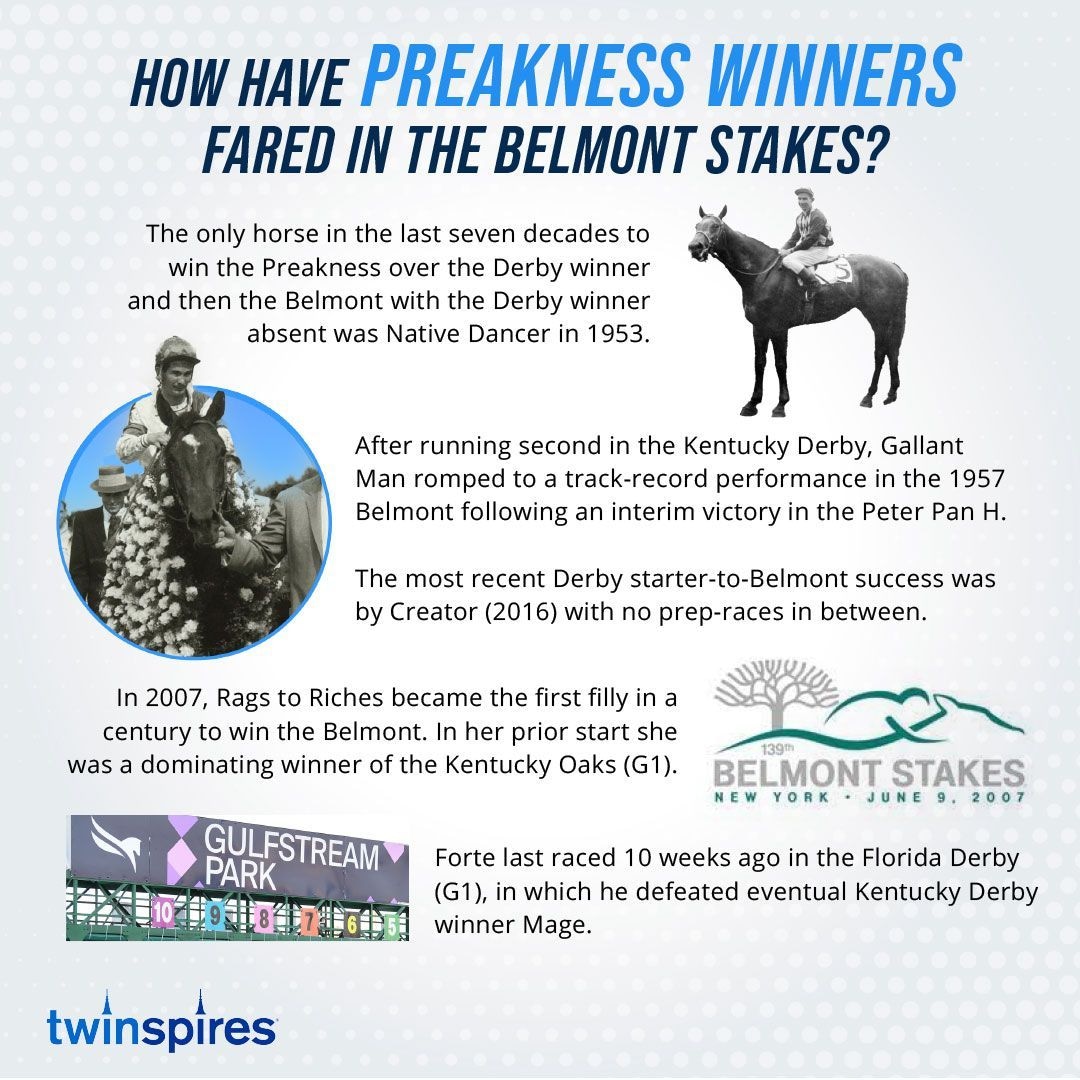 HOW HAVE PREAKNESS WINNERS FARED IN THE BELMONT STAKES?

The only horse in the last seven decades to win the Preakness over the Derby winner and then the Belmont with the Derby winner absent was Native Dancer in 1953.

After running second in the Kentucky Derby, Gallant Man romped to a track-record performance in the 1957 Belmont following an interim victory in the Peter Pan H.

The most recent Derby starter-to-Belmont success was by Creator (2016) with no prep-races in between.

In 2007, Rags to Riches became the first filly in a century to win the Belmont. In her prior start she was a dominating winner of the Kentucky Oaks (G1).

139th
BELMONT STAKES
NEW YORK • JUNE 9, 2007

GULFSTREAM PARK
10 9 8 7 6 5

Forte last raced 10 weeks ago in the Florida Derby (G1), in which he defeated eventual Kentucky Derby winner Mage.

twinspires